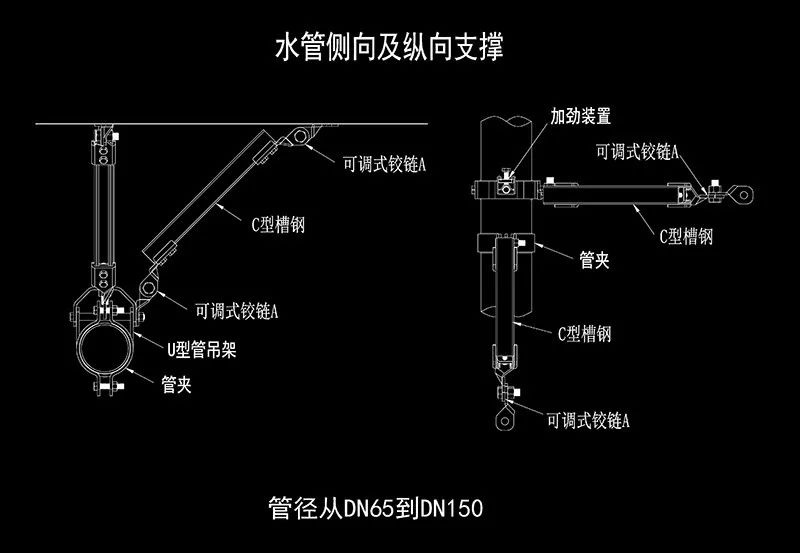 水管侧向及纵向支撑

可调式铰链A

C型槽钢

可调式铰链A

U型管吊架

管夹

加劲装置

可调式铰链A

C型槽钢

管夹

C型槽钢

可调式铰链A

管径从DN65到DN150